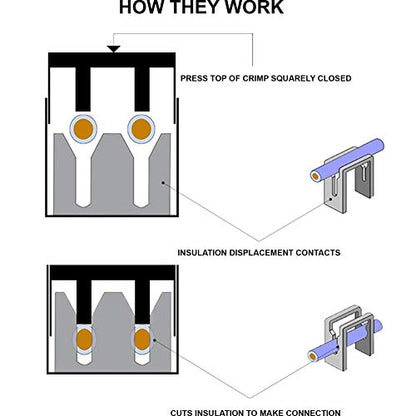 HOW THEY WORK

PRESS TOP OF CRIMP SQUARELY CLOSED

INSULATION DISPLACEMENT CONTACTS

CUTS INSULATION TO MAKE CONNECTION