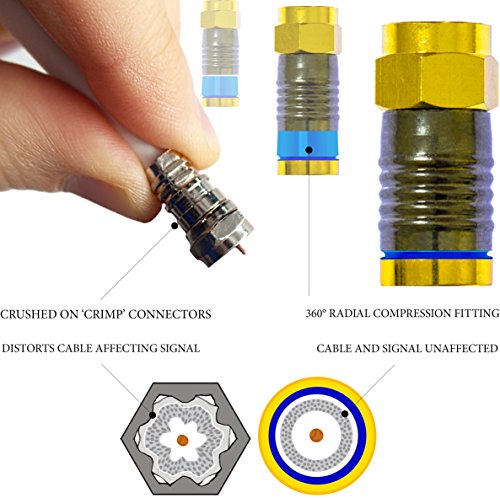 CRUSHED ON 'CRIMP' CONNECTORS

360° RADIAL COMPRESSION FITTING

DISTORTS CABLE AFFECTING SIGNAL

CABLE AND SIGNAL UNAFFECTED